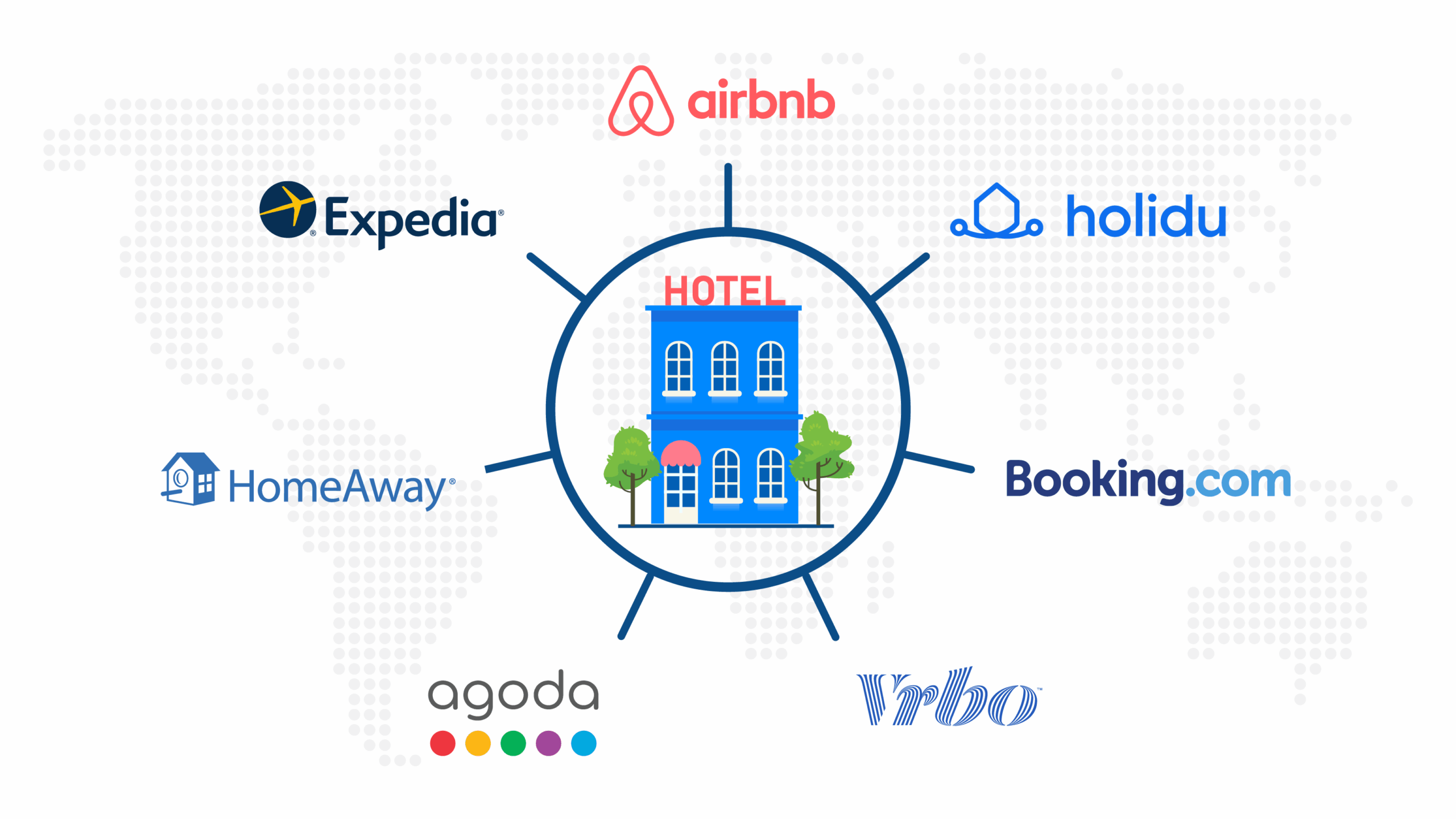 airbnb

Expedia®

holidu

HOTEL

HomeAway®

Booking.com

agoda

Vrbo™